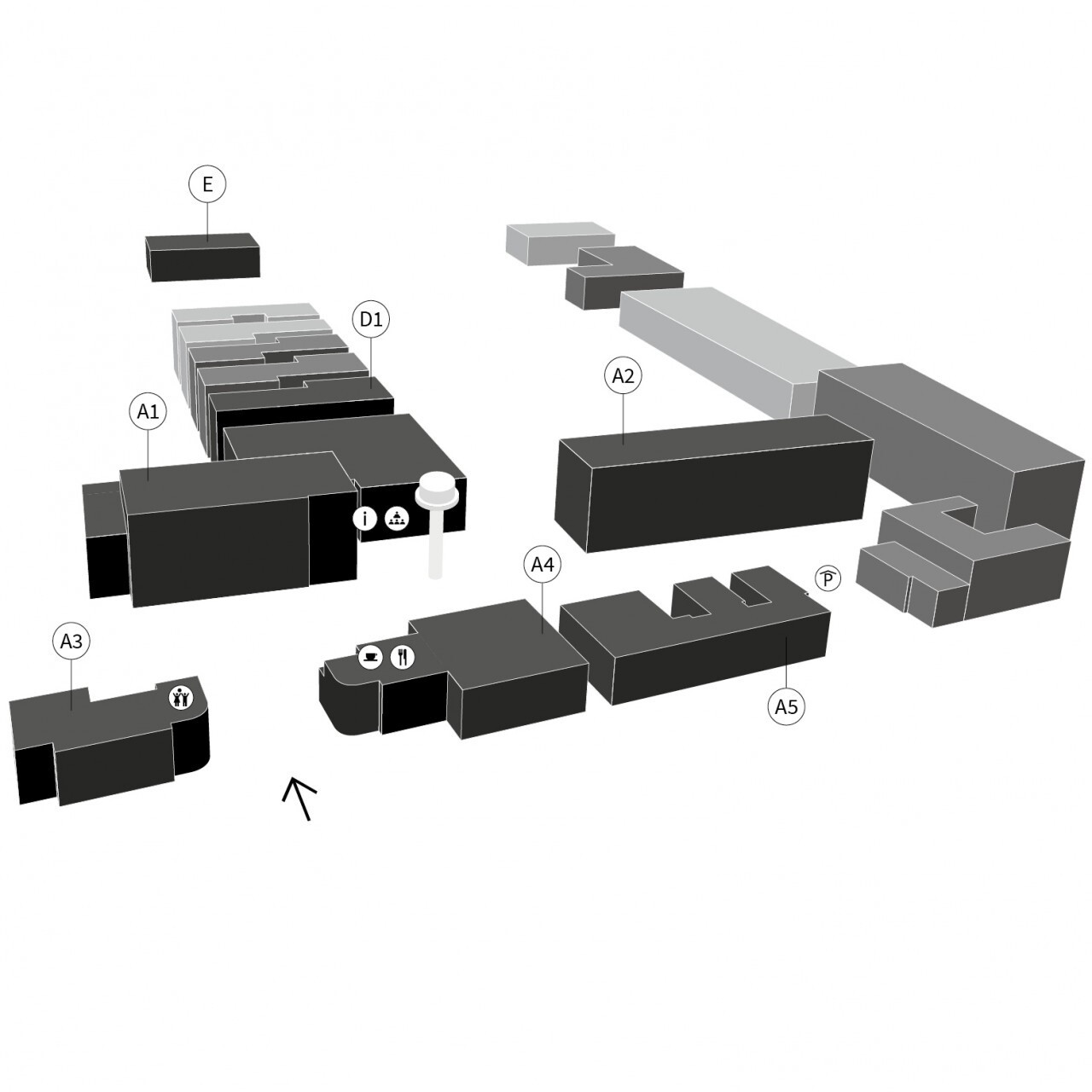 E

D1

A1

A2

i

A4

P

A3

A5